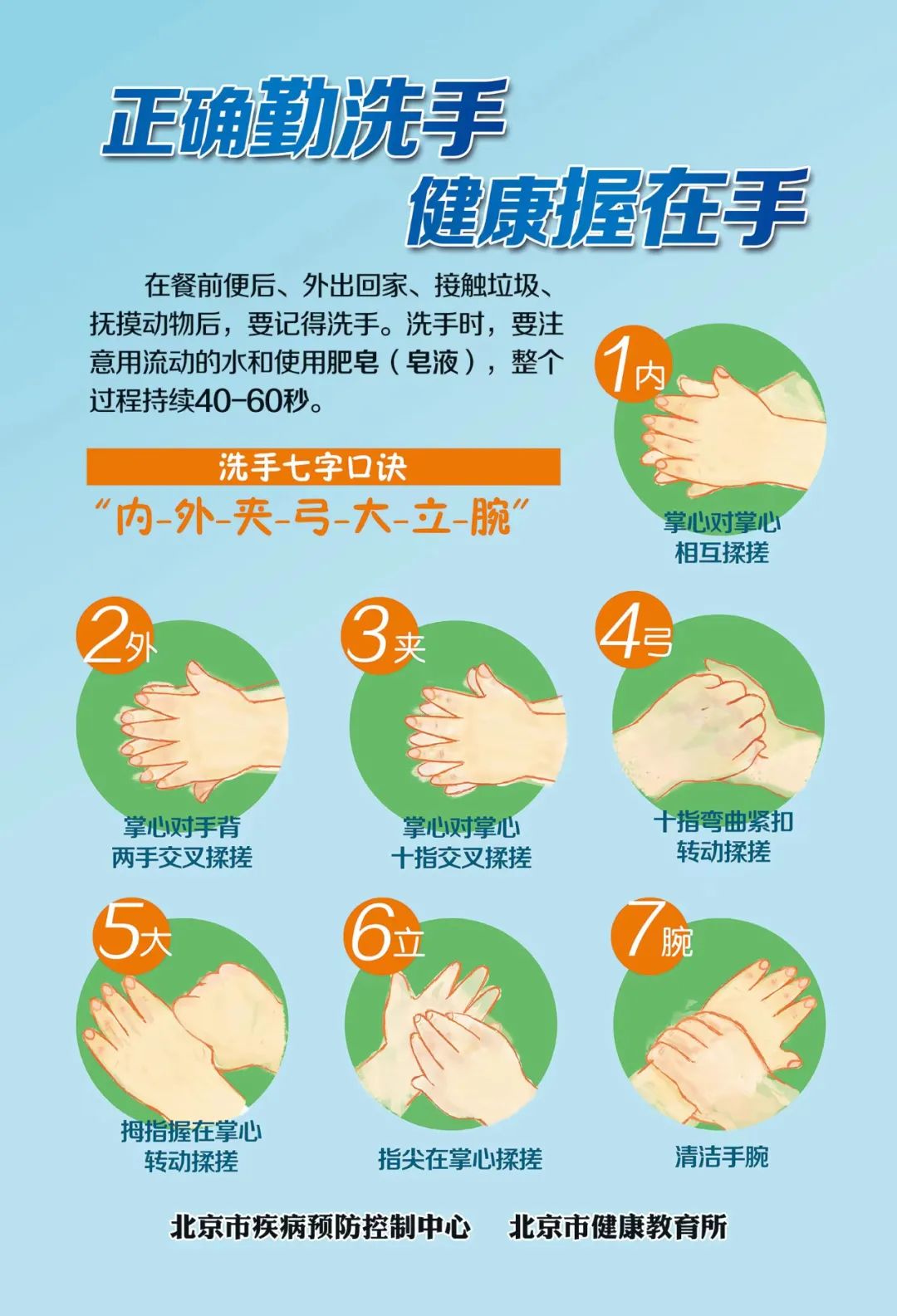 正确勤洗手
健康握在手

在餐前便后、外出回家、接触垃圾、抚摸动物后，要记得洗手。洗手时，要注意用流动的水和使用肥皂（皂液），整个过程持续40-60秒。

洗手七字口诀
“内-外-夹-弓-大-立-腕”

1内
掌心对掌心
相互揉搓

2外
掌心对手背
两手交叉揉搓

3夹
掌心对掌心
十指交叉揉搓

4弓
十指弯曲紧扣
转动揉搓

5大
拇指握在掌心
转动揉搓

6立
指尖在掌心揉搓

7腕
清洁手腕

北京市疾病预防控制中心　北京市健康教育所