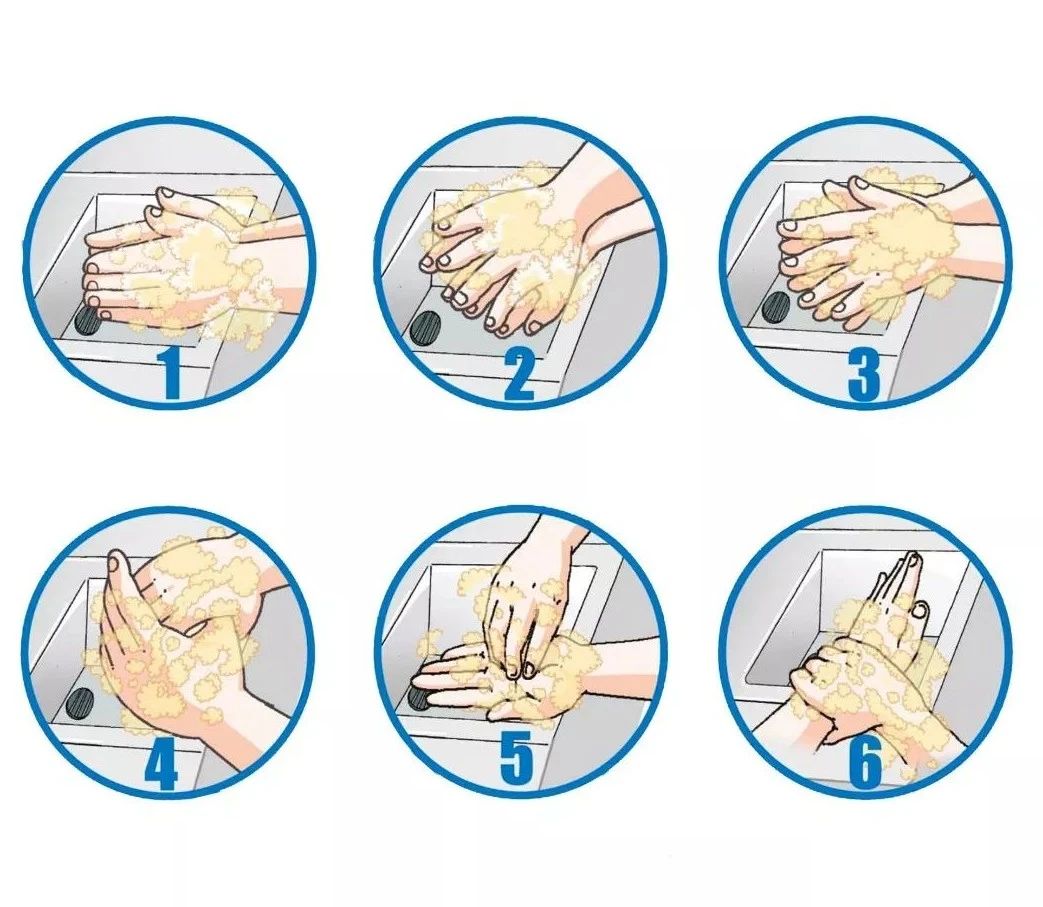 1
2
3
4
5
6